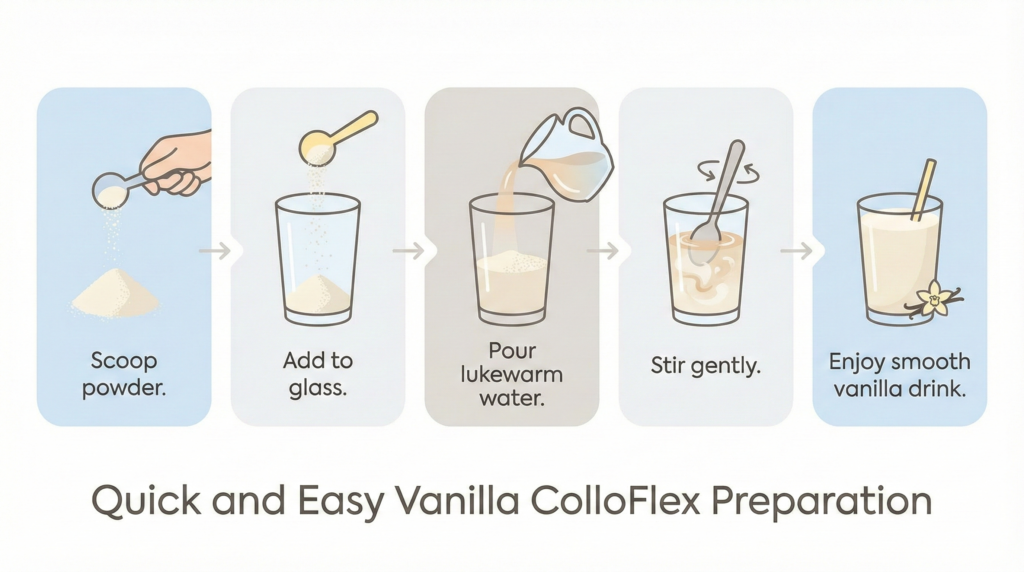 Scoop powder.

Add to glass.

Pour lukewarm water.

Stir gently.

Enjoy smooth vanilla drink.

Quick and Easy Vanilla ColloFlex Preparation